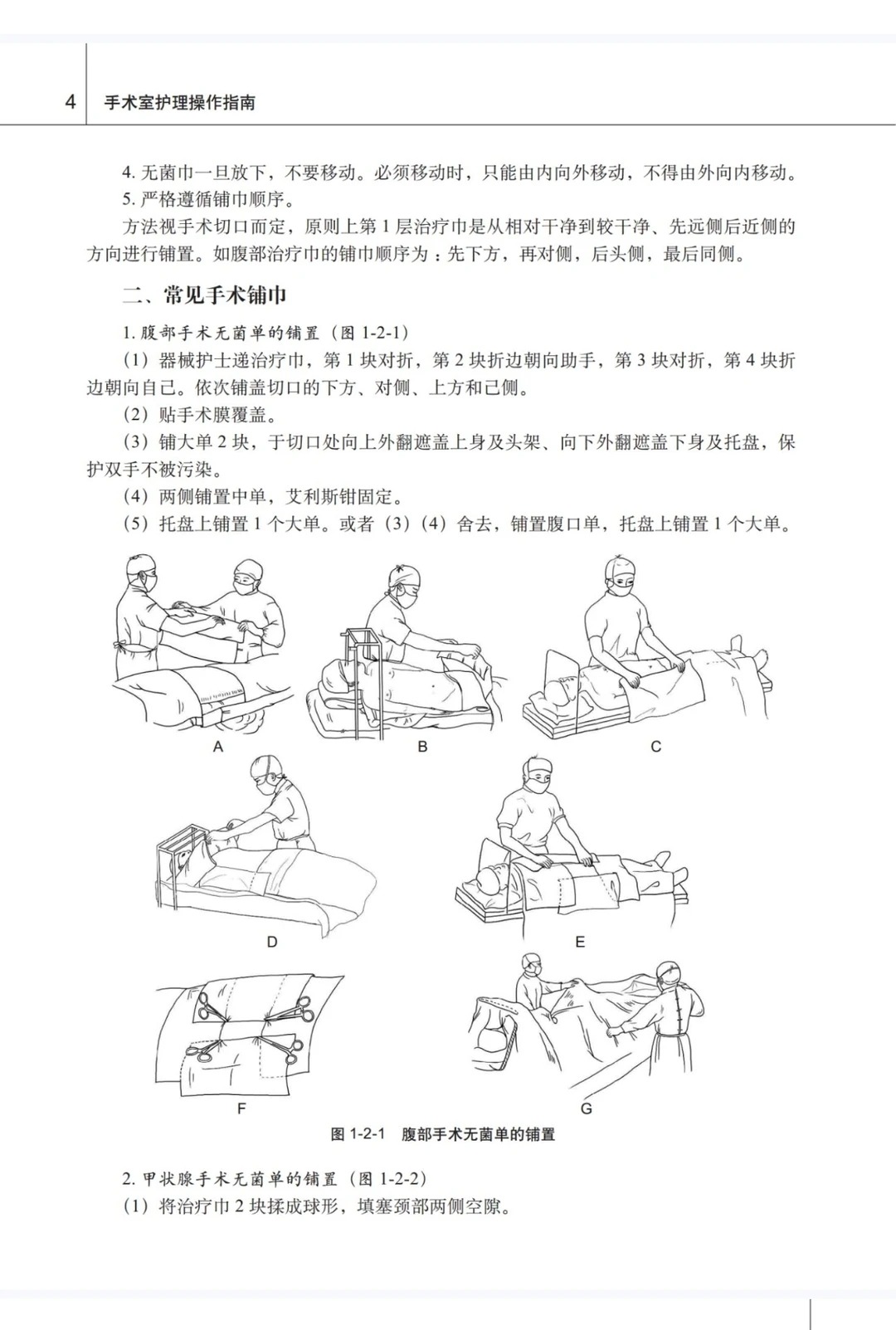 4 手术室护理操作指南

4. 无菌巾一旦放下，不要移动。必须移动时，只能由内向外移动，不得由外向内移动。
5. 严格遵循铺巾顺序。

方法视手术切口而定，原则上第 1 层治疗巾是从相对干净到较干净、先远侧后近侧的方向进行铺置。如腹部治疗巾的铺巾顺序为：先下方，再对侧，后头侧，最后同侧。

二、常见手术铺巾

1. 腹部手术无菌单的铺置（图 1-2-1）

（1）器械护士递治疗巾，第 1 块对折，第 2 块折边朝向助手，第 3 块对折，第 4 块折边朝向自己。依次铺盖切口的下方、对侧、上方和己侧。

（2）贴手术膜覆盖。

（3）铺大单 2 块，于切口处向上外翻遮盖上身及头架、向下外翻遮盖下身及托盘，保护双手不被污染。

（4）两侧铺置中单，艾利斯钳固定。

（5）托盘上铺置 1 个大单。或者（3）（4）舍去，铺置腹口单，托盘上铺置 1 个大单。

A B C

D E

F G

图 1-2-1 腹部手术无菌单的铺置

2. 甲状腺手术无菌单的铺置（图 1-2-2）

（1）将治疗巾 2 块揉成球形，填塞颈部两侧空隙。